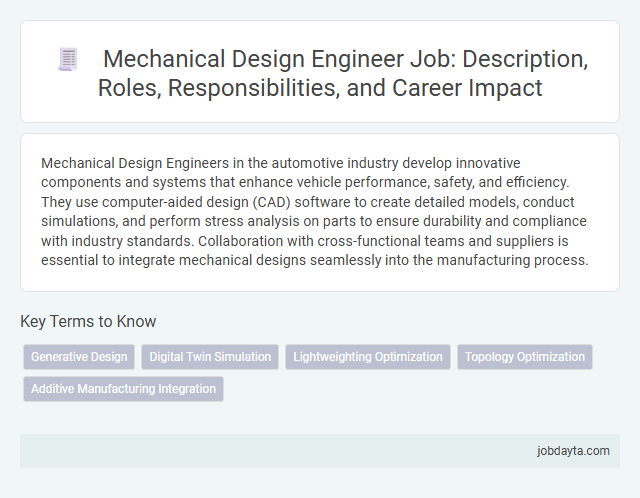 Mechanical Design Engineer Job: Description, Roles, Responsibilities, and Career Impact

Mechanical Design Engineers in the automotive industry develop innovative components and systems that enhance vehicle performance, safety, and efficiency. They use computer-aided design (CAD) software to create detailed models, conduct simulations, and perform stress analysis on parts to ensure durability and compliance with industry standards. Collaboration with cross-functional teams and suppliers is essential to integrate mechanical designs seamlessly into the manufacturing process.

Key Terms to Know

Generative Design

Digital Twin Simulation

Lightweighting Optimization

Topology Optimization

Additive Manufacturing Integration

jobdayta.com