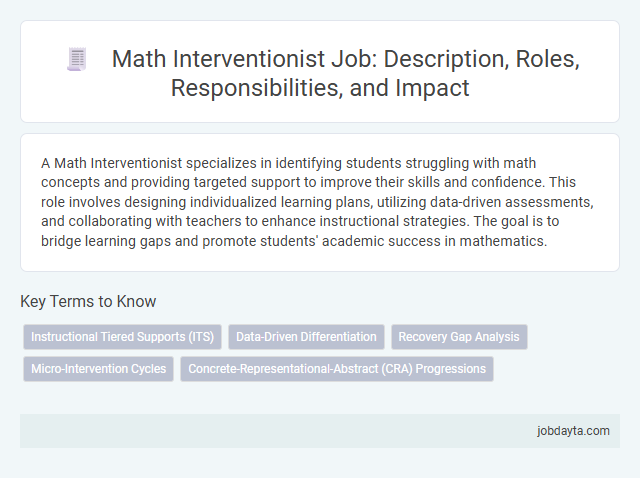 Math Interventionist Job: Description, Roles, Responsibilities, and Impact

A Math Interventionist specializes in identifying students struggling with math concepts and providing targeted support to improve their skills and confidence. This role involves designing individualized learning plans, utilizing data-driven assessments, and collaborating with teachers to enhance instructional strategies. The goal is to bridge learning gaps and promote students' academic success in mathematics.

Key Terms to Know

Instructional Tiered Supports (ITS)

Data-Driven Differentiation

Recovery Gap Analysis

Micro-Intervention Cycles

Concrete-Representational-Abstract (CRA) Progressions

jobdayta.com