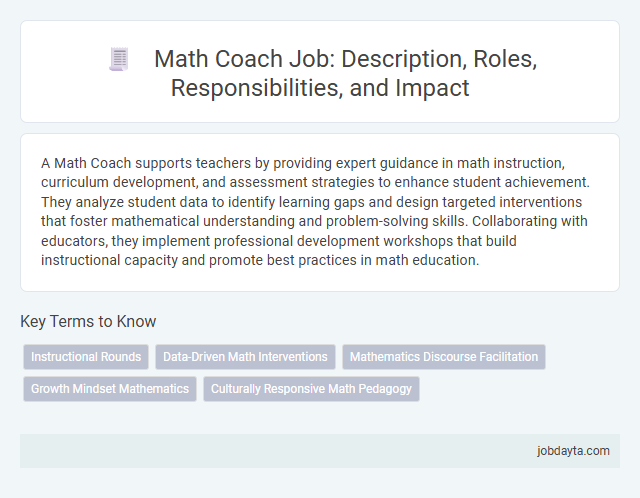 Math Coach Job: Description, Roles, Responsibilities, and Impact

A Math Coach supports teachers by providing expert guidance in math instruction, curriculum development, and assessment strategies to enhance student achievement. They analyze student data to identify learning gaps and design targeted interventions that foster mathematical understanding and problem-solving skills. Collaborating with educators, they implement professional development workshops that build instructional capacity and promote best practices in math education.

Key Terms to Know

Instructional Rounds

Data-Driven Math Interventions

Mathematics Discourse Facilitation

Growth Mindset Mathematics

Culturally Responsive Math Pedagogy

jobdayta.com