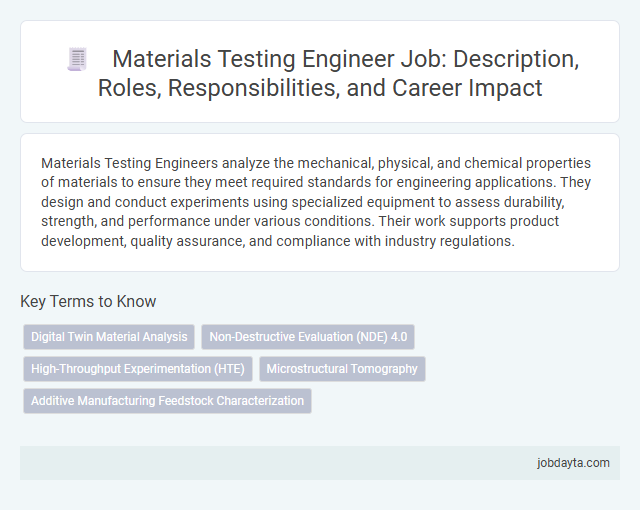 Materials Testing Engineer Job: Description, Roles, Responsibilities, and Career Impact

Materials Testing Engineers analyze the mechanical, physical, and chemical properties of materials to ensure they meet required standards for engineering applications. They design and conduct experiments using specialized equipment to assess durability, strength, and performance under various conditions. Their work supports product development, quality assurance, and compliance with industry regulations.

Key Terms to Know

Digital Twin Material Analysis

Non-Destructive Evaluation (NDE) 4.0

High-Throughput Experimentation (HTE)

Microstructural Tomography

Additive Manufacturing Feedstock Characterization

jobdayta.com