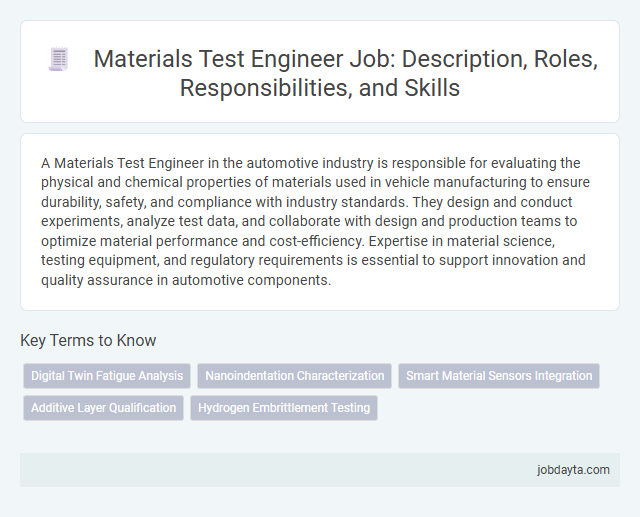 Materials Test Engineer Job: Description, Roles, Responsibilities, and Skills

A Materials Test Engineer in the automotive industry is responsible for evaluating the physical and chemical properties of materials used in vehicle manufacturing to ensure durability, safety, and compliance with industry standards. They design and conduct experiments, analyze test data, and collaborate with design and production teams to optimize material performance and cost-efficiency. Expertise in material science, testing equipment, and regulatory requirements is essential to support innovation and quality assurance in automotive components.

Key Terms to Know

Digital Twin Fatigue Analysis

Nanoindentation Characterization

Smart Material Sensors Integration

Additive Layer Qualification

Hydrogen Embrittlement Testing

jobdayta.com