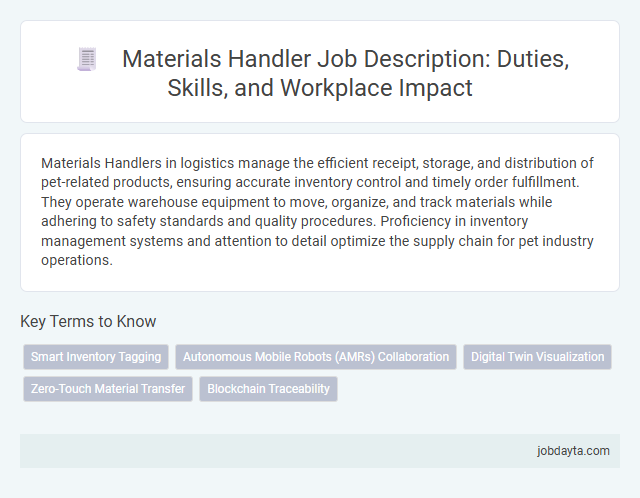 Materials Handler Job Description: Duties, Skills, and Workplace Impact

Materials Handlers in logistics manage the efficient receipt, storage, and distribution of pet-related products, ensuring accurate inventory control and timely order fulfillment. They operate warehouse equipment to move, organize, and track materials while adhering to safety standards and quality procedures. Proficiency in inventory management systems and attention to detail optimize the supply chain for pet industry operations.

Key Terms to Know

Smart Inventory Tagging

Autonomous Mobile Robots (AMRs) Collaboration

Digital Twin Visualization

Zero-Touch Material Transfer

Blockchain Traceability

jobdayta.com