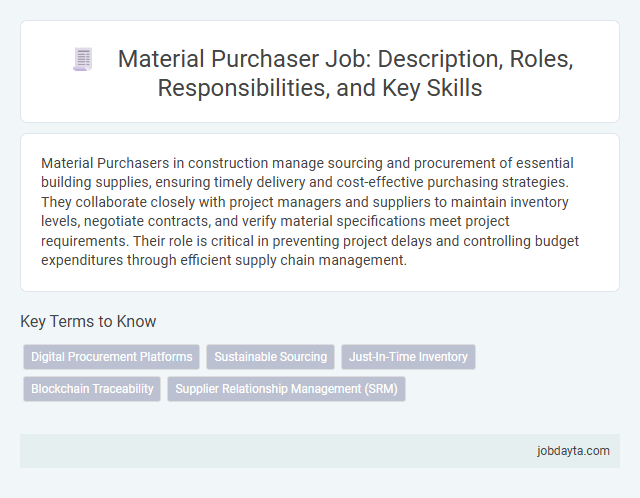 Material Purchaser Job: Description, Roles, Responsibilities, and Key Skills

Material Purchasers in construction manage sourcing and procurement of essential building supplies, ensuring timely delivery and cost-effective purchasing strategies. They collaborate closely with project managers and suppliers to maintain inventory levels, negotiate contracts, and verify material specifications meet project requirements. Their role is critical in preventing project delays and controlling budget expenditures through efficient supply chain management.

Key Terms to Know

Digital Procurement Platforms
Sustainable Sourcing
Just-In-Time Inventory
Blockchain Traceability
Supplier Relationship Management (SRM)

jobdayta.com