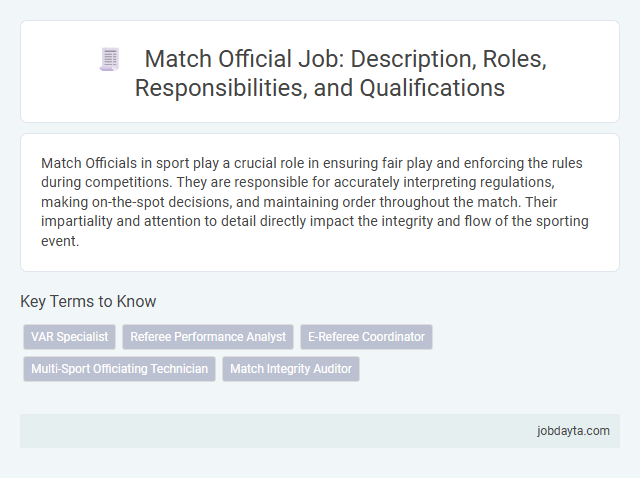 Match Official Job: Description, Roles, Responsibilities, and Qualifications

Match Officials in sport play a crucial role in ensuring fair play and enforcing the rules during competitions. They are responsible for accurately interpreting regulations, making on-the-spot decisions, and maintaining order throughout the match. Their impartiality and attention to detail directly impact the integrity and flow of the sporting event.

Key Terms to Know

VAR Specialist
Referee Performance Analyst
E-Referee Coordinator
Multi-Sport Officiating Technician
Match Integrity Auditor

jobdayta.com