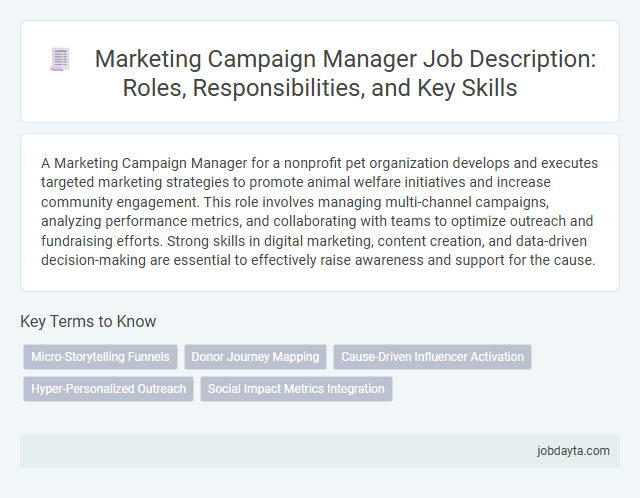 Marketing Campaign Manager Job Description: Roles, Responsibilities, and Key Skills

A Marketing Campaign Manager for a nonprofit pet organization develops and executes targeted marketing strategies to promote animal welfare initiatives and increase community engagement. This role involves managing multi-channel campaigns, analyzing performance metrics, and collaborating with teams to optimize outreach and fundraising efforts. Strong skills in digital marketing, content creation, and data-driven decision-making are essential to effectively raise awareness and support for the cause.

Key Terms to Know

Micro-Storytelling Funnels
Donor Journey Mapping
Cause-Driven Influencer Activation
Hyper-Personalized Outreach
Social Impact Metrics Integration

jobdayta.com