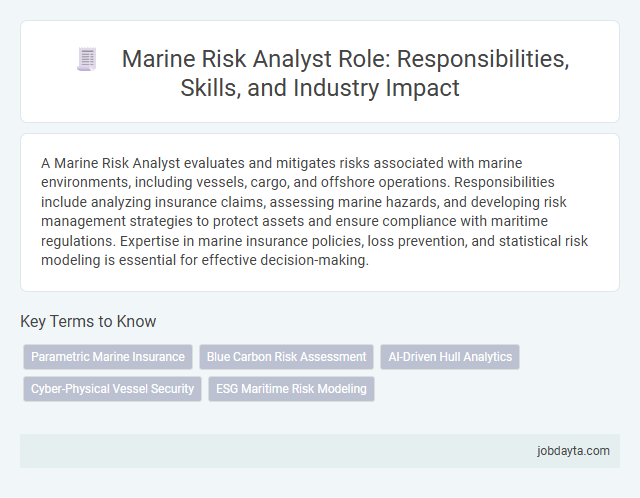 Marine Risk Analyst Role: Responsibilities, Skills, and Industry Impact

A Marine Risk Analyst evaluates and mitigates risks associated with marine environments, including vessels, cargo, and offshore operations. Responsibilities include analyzing insurance claims, assessing marine hazards, and developing risk management strategies to protect assets and ensure compliance with maritime regulations. Expertise in marine insurance policies, loss prevention, and statistical risk modeling is essential for effective decision-making.

Key Terms to Know

Parametric Marine Insurance

Blue Carbon Risk Assessment

AI-Driven Hull Analytics

Cyber-Physical Vessel Security

ESG Maritime Risk Modeling

jobdayta.com