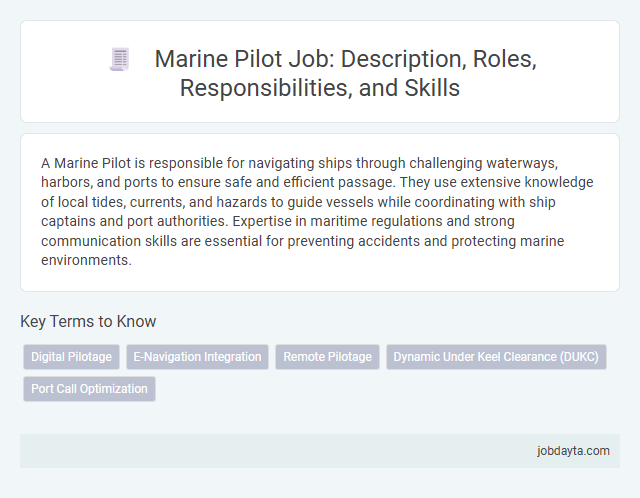 Marine Pilot Job: Description, Roles, Responsibilities, and Skills

A Marine Pilot is responsible for navigating ships through challenging waterways, harbors, and ports to ensure safe and efficient passage. They use extensive knowledge of local tides, currents, and hazards to guide vessels while coordinating with ship captains and port authorities. Expertise in maritime regulations and strong communication skills are essential for preventing accidents and protecting marine environments.

Key Terms to Know

Digital Pilotage

E-Navigation Integration

Remote Pilotage

Dynamic Under Keel Clearance (DUKC)

Port Call Optimization

jobdayta.com