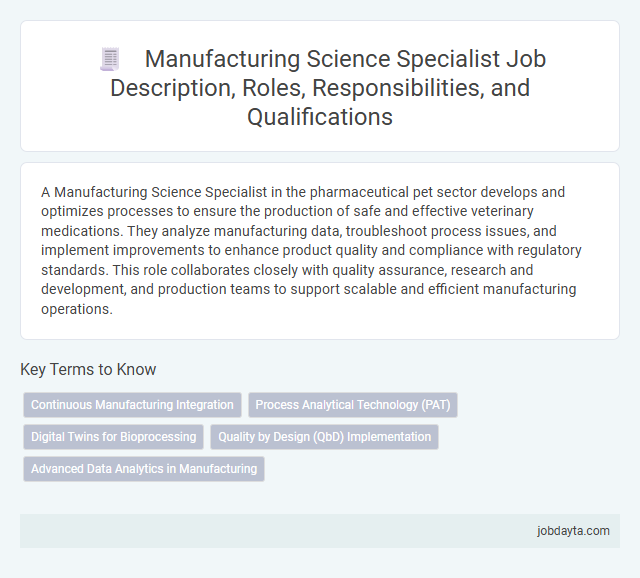 Manufacturing Science Specialist Job Description, Roles, Responsibilities, and Qualifications

A Manufacturing Science Specialist in the pharmaceutical pet sector develops and optimizes processes to ensure the production of safe and effective veterinary medications. They analyze manufacturing data, troubleshoot process issues, and implement improvements to enhance product quality and compliance with regulatory standards. This role collaborates closely with quality assurance, research and development, and production teams to support scalable and efficient manufacturing operations.

Key Terms to Know

Continuous Manufacturing Integration

Process Analytical Technology (PAT)

Digital Twins for Bioprocessing

Quality by Design (QbD) Implementation

Advanced Data Analytics in Manufacturing

jobdayta.com