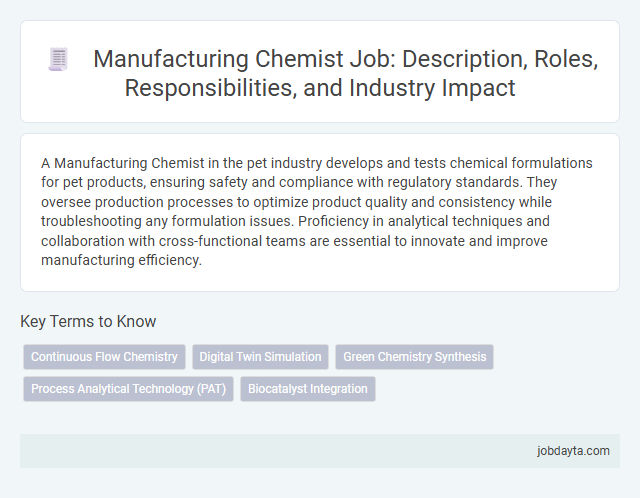 Manufacturing Chemist Job: Description, Roles, Responsibilities, and Industry Impact

A Manufacturing Chemist in the pet industry develops and tests chemical formulations for pet products, ensuring safety and compliance with regulatory standards. They oversee production processes to optimize product quality and consistency while troubleshooting any formulation issues. Proficiency in analytical techniques and collaboration with cross-functional teams are essential to innovate and improve manufacturing efficiency.

Key Terms to Know

Continuous Flow Chemistry

Digital Twin Simulation

Green Chemistry Synthesis

Process Analytical Technology (PAT)

Biocatalyst Integration

jobdayta.com