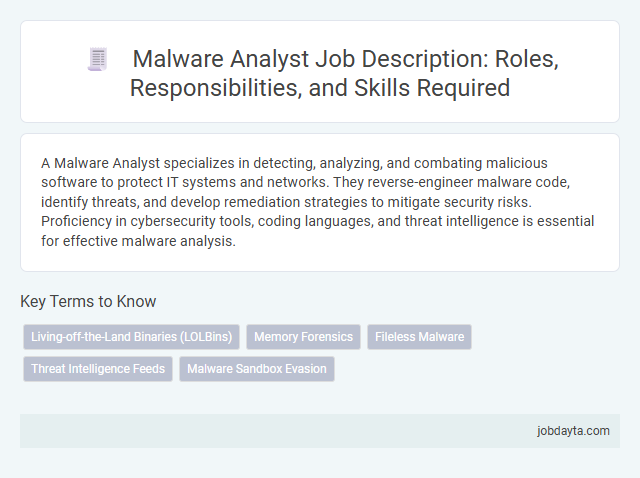 Malware Analyst Job Description: Roles, Responsibilities, and Skills Required

A Malware Analyst specializes in detecting, analyzing, and combating malicious software to protect IT systems and networks. They reverse-engineer malware code, identify threats, and develop remediation strategies to mitigate security risks. Proficiency in cybersecurity tools, coding languages, and threat intelligence is essential for effective malware analysis.

Key Terms to Know

Living-off-the-Land Binaries (LOLBins)

Memory Forensics

Fileless Malware

Threat Intelligence Feeds

Malware Sandbox Evasion

jobdayta.com