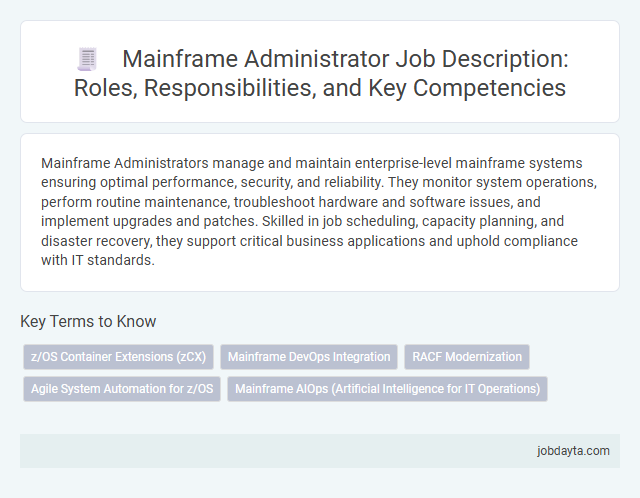 Mainframe Administrator Job Description: Roles, Responsibilities, and Key Competencies

Mainframe Administrators manage and maintain enterprise-level mainframe systems ensuring optimal performance, security, and reliability. They monitor system operations, perform routine maintenance, troubleshoot hardware and software issues, and implement upgrades and patches. Skilled in job scheduling, capacity planning, and disaster recovery, they support critical business applications and uphold compliance with IT standards.

Key Terms to Know

z/OS Container Extensions (zCX)

Mainframe DevOps Integration

RACF Modernization

Agile System Automation for z/OS

Mainframe AIOps (Artificial Intelligence for IT Operations)

jobdayta.com