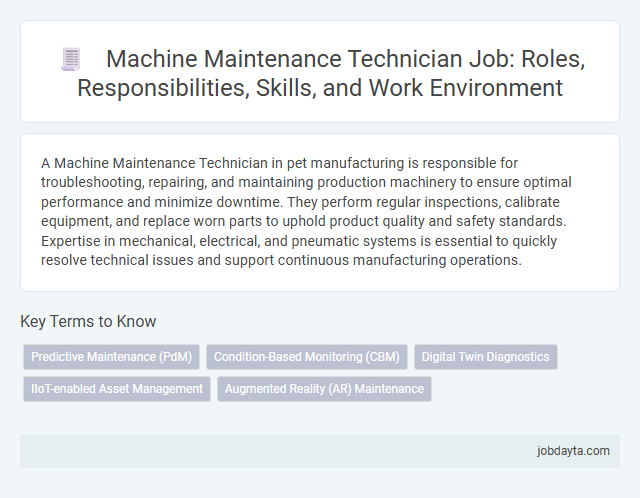 Machine Maintenance Technician Job: Roles, Responsibilities, Skills, and Work Environment

A Machine Maintenance Technician in pet manufacturing is responsible for troubleshooting, repairing, and maintaining production machinery to ensure optimal performance and minimize downtime. They perform regular inspections, calibrate equipment, and replace worn parts to uphold product quality and safety standards. Expertise in mechanical, electrical, and pneumatic systems is essential to quickly resolve technical issues and support continuous manufacturing operations.

Key Terms to Know

Predictive Maintenance (PdM)
Condition-Based Monitoring (CBM)
Digital Twin Diagnostics
IIoT-enabled Asset Management
Augmented Reality (AR) Maintenance

jobdayta.com