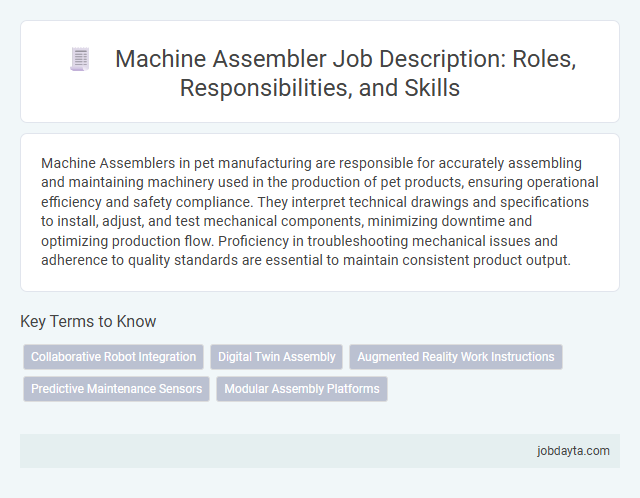 Machine Assembler Job Description: Roles, Responsibilities, and Skills

Machine Assemblers in pet manufacturing are responsible for accurately assembling and maintaining machinery used in the production of pet products, ensuring operational efficiency and safety compliance. They interpret technical drawings and specifications to install, adjust, and test mechanical components, minimizing downtime and optimizing production flow. Proficiency in troubleshooting mechanical issues and adherence to quality standards are essential to maintain consistent product output.

Key Terms to Know

Collaborative Robot Integration
Digital Twin Assembly
Augmented Reality Work Instructions
Predictive Maintenance Sensors
Modular Assembly Platforms

jobdayta.com