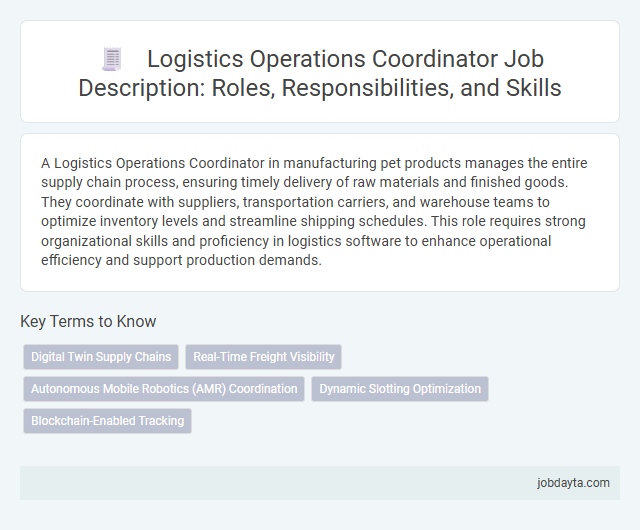 Logistics Operations Coordinator Job Description: Roles, Responsibilities, and Skills

A Logistics Operations Coordinator in manufacturing pet products manages the entire supply chain process, ensuring timely delivery of raw materials and finished goods. They coordinate with suppliers, transportation carriers, and warehouse teams to optimize inventory levels and streamline shipping schedules. This role requires strong organizational skills and proficiency in logistics software to enhance operational efficiency and support production demands.

Key Terms to Know

Digital Twin Supply Chains

Real-Time Freight Visibility

Autonomous Mobile Robotics (AMR) Coordination

Dynamic Slotting Optimization

Blockchain-Enabled Tracking

jobdayta.com