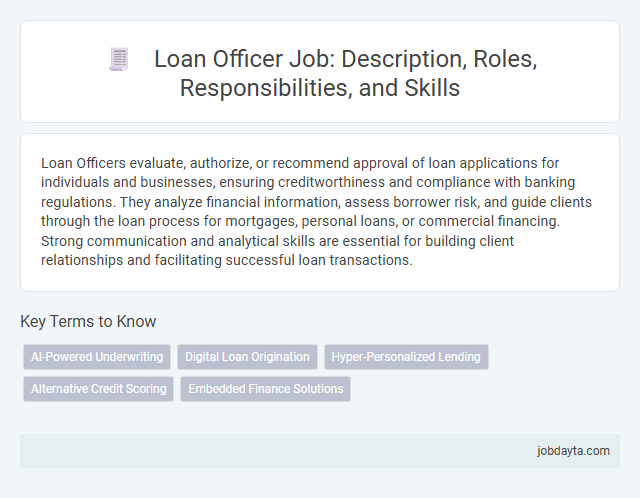 Loan Officer Job: Description, Roles, Responsibilities, and Skills

Loan Officers evaluate, authorize, or recommend approval of loan applications for individuals and businesses, ensuring creditworthiness and compliance with banking regulations. They analyze financial information, assess borrower risk, and guide clients through the loan process for mortgages, personal loans, or commercial financing. Strong communication and analytical skills are essential for building client relationships and facilitating successful loan transactions.

Key Terms to Know

AI-Powered Underwriting
Digital Loan Origination
Hyper-Personalized Lending
Alternative Credit Scoring
Embedded Finance Solutions

jobdayta.com