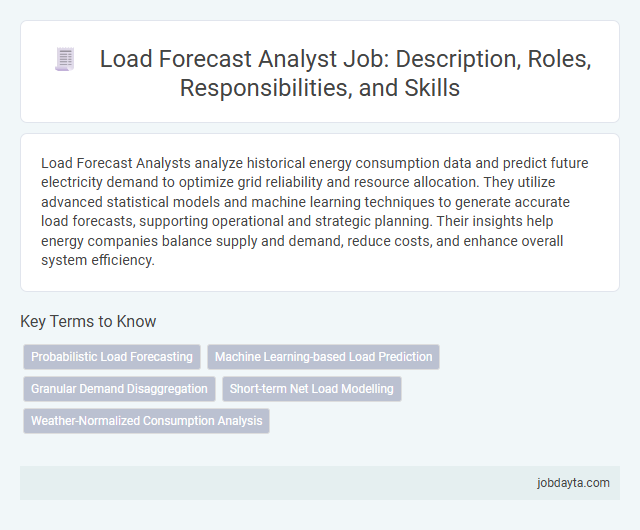 Load Forecast Analyst Job: Description, Roles, Responsibilities, and Skills

Load Forecast Analysts analyze historical energy consumption data and predict future electricity demand to optimize grid reliability and resource allocation. They utilize advanced statistical models and machine learning techniques to generate accurate load forecasts, supporting operational and strategic planning. Their insights help energy companies balance supply and demand, reduce costs, and enhance overall system efficiency.

Key Terms to Know

Probabilistic Load Forecasting

Machine Learning-based Load Prediction

Granular Demand Disaggregation

Short-term Net Load Modelling

Weather-Normalized Consumption Analysis

jobdayta.com