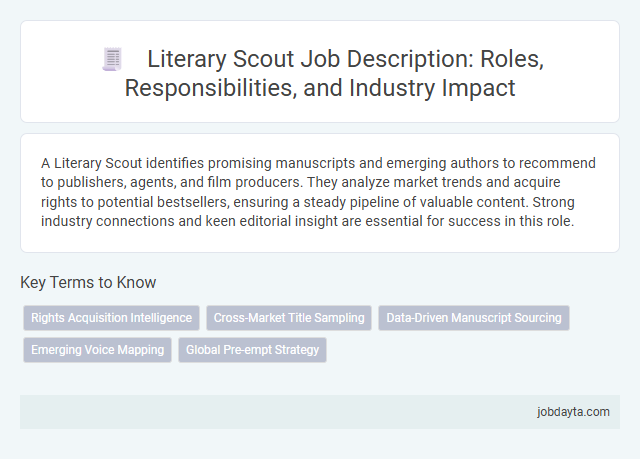 Literary Scout Job Description: Roles, Responsibilities, and Industry Impact

A Literary Scout identifies promising manuscripts and emerging authors to recommend to publishers, agents, and film producers. They analyze market trends and acquire rights to potential bestsellers, ensuring a steady pipeline of valuable content. Strong industry connections and keen editorial insight are essential for success in this role.

Key Terms to Know

Rights Acquisition Intelligence

Cross-Market Title Sampling

Data-Driven Manuscript Sourcing

Emerging Voice Mapping

Global Pre-empt Strategy

jobdayta.com