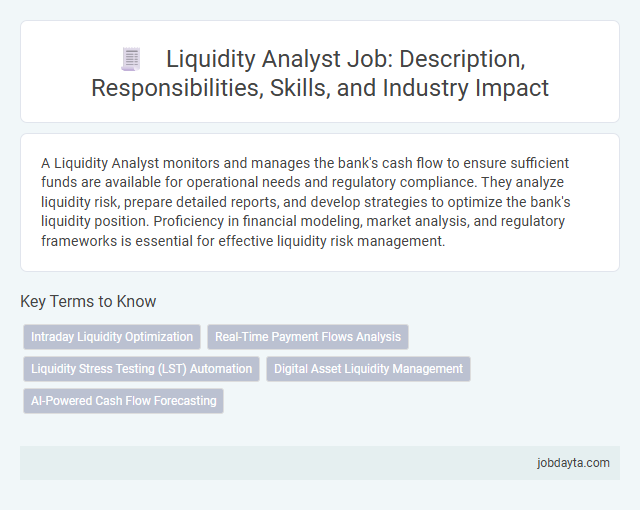 Liquidity Analyst Job: Description, Responsibilities, Skills, and Industry Impact

A Liquidity Analyst monitors and manages the bank's cash flow to ensure sufficient funds are available for operational needs and regulatory compliance. They analyze liquidity risk, prepare detailed reports, and develop strategies to optimize the bank's liquidity position. Proficiency in financial modeling, market analysis, and regulatory frameworks is essential for effective liquidity risk management.

Key Terms to Know

Intraday Liquidity Optimization

Real-Time Payment Flows Analysis

Liquidity Stress Testing (LST) Automation

Digital Asset Liquidity Management

AI-Powered Cash Flow Forecasting

jobdayta.com