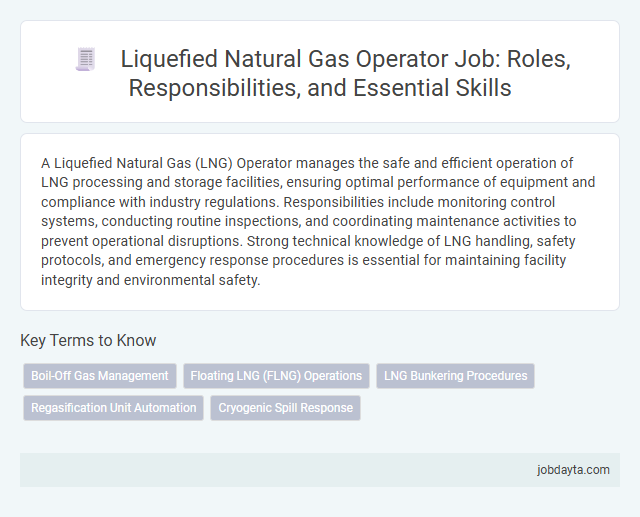 Liquefied Natural Gas Operator Job: Roles, Responsibilities, and Essential Skills

A Liquefied Natural Gas (LNG) Operator manages the safe and efficient operation of LNG processing and storage facilities, ensuring optimal performance of equipment and compliance with industry regulations. Responsibilities include monitoring control systems, conducting routine inspections, and coordinating maintenance activities to prevent operational disruptions. Strong technical knowledge of LNG handling, safety protocols, and emergency response procedures is essential for maintaining facility integrity and environmental safety.

Key Terms to Know

Boil-Off Gas Management

Floating LNG (FLNG) Operations

LNG Bunkering Procedures

Regasification Unit Automation

Cryogenic Spill Response

jobdayta.com