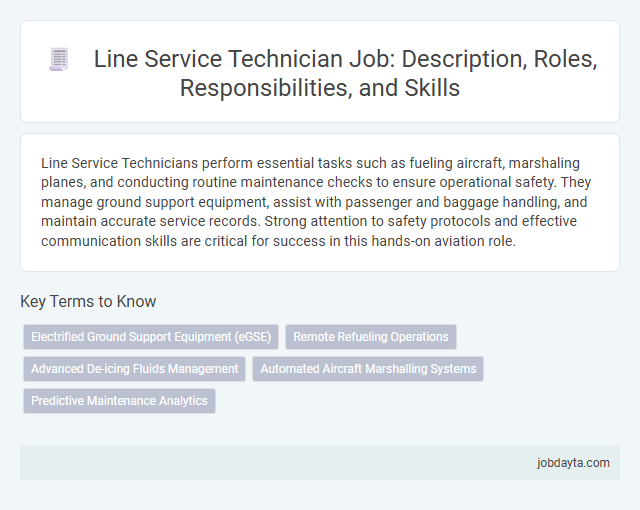 Line Service Technician Job: Description, Roles, Responsibilities, and Skills

Line Service Technicians perform essential tasks such as fueling aircraft, marshaling planes, and conducting routine maintenance checks to ensure operational safety. They manage ground support equipment, assist with passenger and baggage handling, and maintain accurate service records. Strong attention to safety protocols and effective communication skills are critical for success in this hands-on aviation role.

Key Terms to Know

Electrified Ground Support Equipment (eGSE)
Remote Refueling Operations
Advanced De-icing Fluids Management
Automated Aircraft Marshalling Systems
Predictive Maintenance Analytics

jobdayta.com