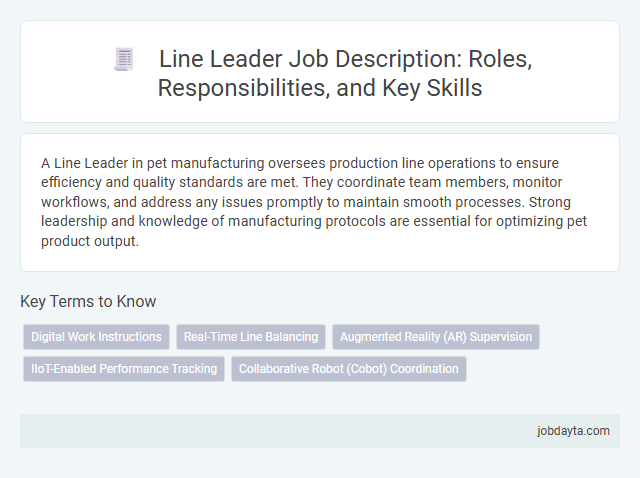 Line Leader Job Description: Roles, Responsibilities, and Key Skills

A Line Leader in pet manufacturing oversees production line operations to ensure efficiency and quality standards are met. They coordinate team members, monitor workflows, and address any issues promptly to maintain smooth processes. Strong leadership and knowledge of manufacturing protocols are essential for optimizing pet product output.

Key Terms to Know

Digital Work Instructions

Real-Time Line Balancing

Augmented Reality (AR) Supervision

IIoT-Enabled Performance Tracking

Collaborative Robot (Cobot) Coordination

jobdayta.com