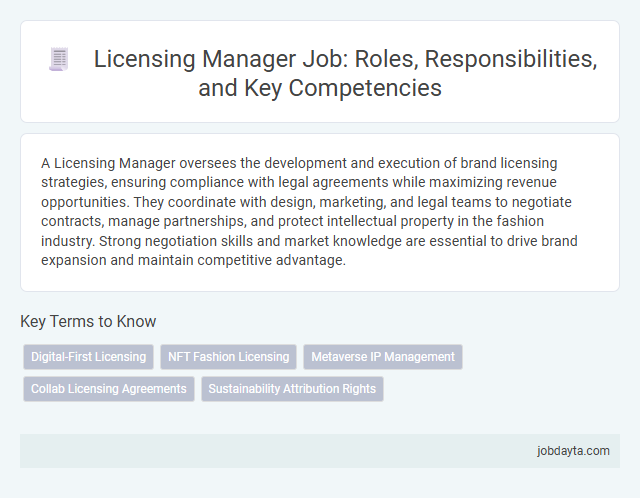 Licensing Manager Job: Roles, Responsibilities, and Key Competencies

A Licensing Manager oversees the development and execution of brand licensing strategies, ensuring compliance with legal agreements while maximizing revenue opportunities. They coordinate with design, marketing, and legal teams to negotiate contracts, manage partnerships, and protect intellectual property in the fashion industry. Strong negotiation skills and market knowledge are essential to drive brand expansion and maintain competitive advantage.

Key Terms to Know

Digital-First Licensing

NFT Fashion Licensing

Metaverse IP Management

Collab Licensing Agreements

Sustainability Attribution Rights

jobdayta.com