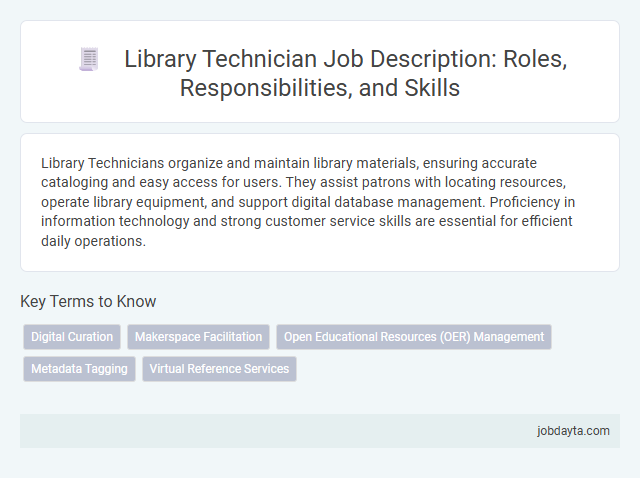 Library Technician Job Description: Roles, Responsibilities, and Skills

Library Technicians organize and maintain library materials, ensuring accurate cataloging and easy access for users. They assist patrons with locating resources, operate library equipment, and support digital database management. Proficiency in information technology and strong customer service skills are essential for efficient daily operations.

Key Terms to Know

Digital Curation
Makerspace Facilitation
Open Educational Resources (OER) Management
Metadata Tagging
Virtual Reference Services

jobdayta.com