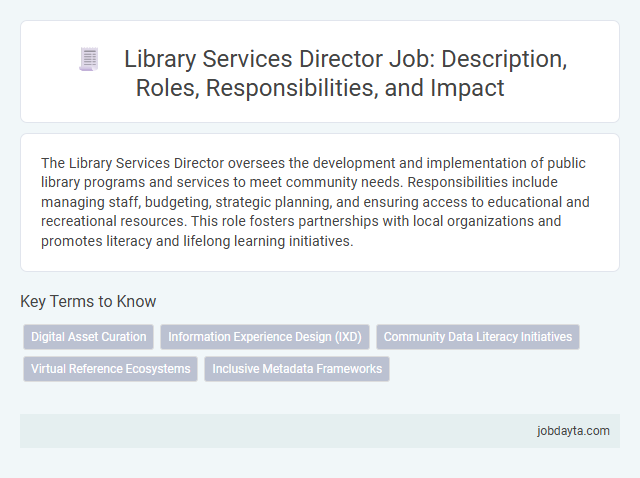 Library Services Director Job: Description, Roles, Responsibilities, and Impact

The Library Services Director oversees the development and implementation of public library programs and services to meet community needs. Responsibilities include managing staff, budgeting, strategic planning, and ensuring access to educational and recreational resources. This role fosters partnerships with local organizations and promotes literacy and lifelong learning initiatives.

Key Terms to Know

Digital Asset Curation

Information Experience Design (IXD)

Community Data Literacy Initiatives

Virtual Reference Ecosystems

Inclusive Metadata Frameworks

jobdayta.com