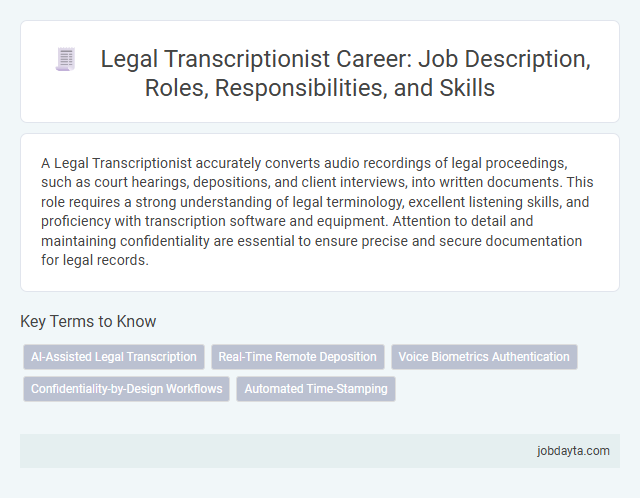 Legal Transcriptionist Career: Job Description, Roles, Responsibilities, and Skills

A Legal Transcriptionist accurately converts audio recordings of legal proceedings, such as court hearings, depositions, and client interviews, into written documents. This role requires a strong understanding of legal terminology, excellent listening skills, and proficiency with transcription software and equipment. Attention to detail and maintaining confidentiality are essential to ensure precise and secure documentation for legal records.

Key Terms to Know

AI-Assisted Legal Transcription
Real-Time Remote Deposition
Voice Biometrics Authentication
Confidentiality-by-Design Workflows
Automated Time-Stamping

jobdayta.com