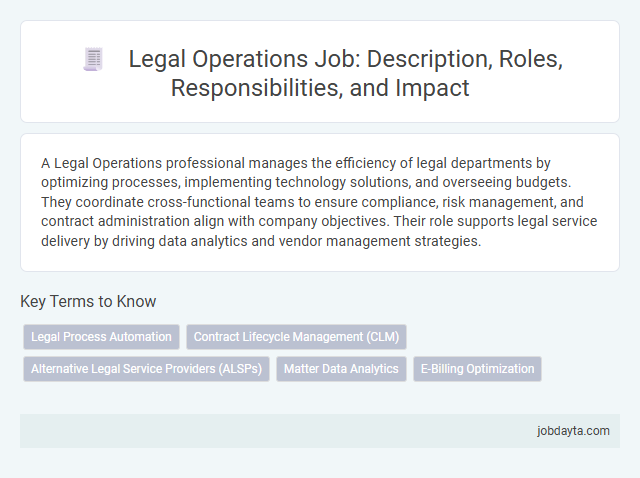 Legal Operations Job: Description, Roles, Responsibilities, and Impact

A Legal Operations professional manages the efficiency of legal departments by optimizing processes, implementing technology solutions, and overseeing budgets. They coordinate cross-functional teams to ensure compliance, risk management, and contract administration align with company objectives. Their role supports legal service delivery by driving data analytics and vendor management strategies.

Key Terms to Know

Legal Process Automation
Contract Lifecycle Management (CLM)
Alternative Legal Service Providers (ALSPs)
Matter Data Analytics
E-Billing Optimization

jobdayta.com