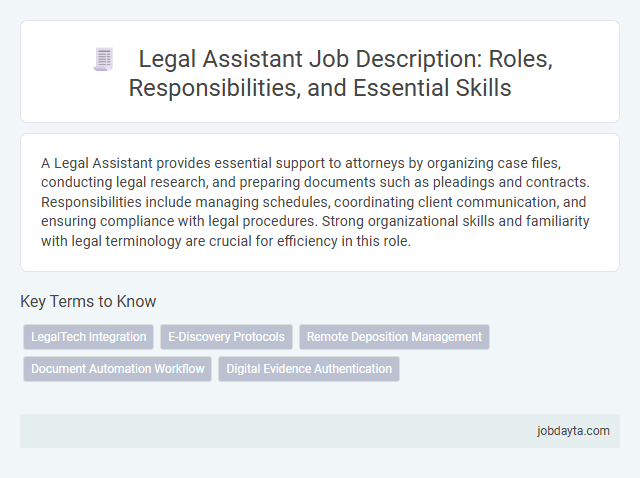 Legal Assistant Job Description: Roles, Responsibilities, and Essential Skills

A Legal Assistant provides essential support to attorneys by organizing case files, conducting legal research, and preparing documents such as pleadings and contracts. Responsibilities include managing schedules, coordinating client communication, and ensuring compliance with legal procedures. Strong organizational skills and familiarity with legal terminology are crucial for efficiency in this role.

Key Terms to Know

LegalTech Integration

E-Discovery Protocols

Remote Deposition Management

Document Automation Workflow

Digital Evidence Authentication

jobdayta.com