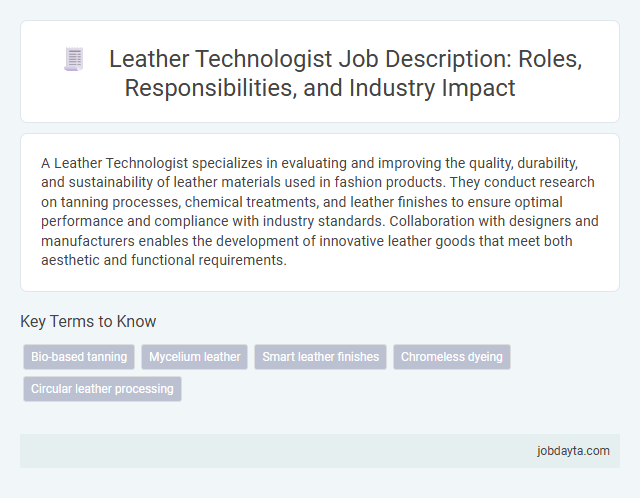 Leather Technologist Job Description: Roles, Responsibilities, and Industry Impact

A Leather Technologist specializes in evaluating and improving the quality, durability, and sustainability of leather materials used in fashion products. They conduct research on tanning processes, chemical treatments, and leather finishes to ensure optimal performance and compliance with industry standards. Collaboration with designers and manufacturers enables the development of innovative leather goods that meet both aesthetic and functional requirements.

Key Terms to Know

Bio-based tanning

Mycelium leather

Smart leather finishes

Chromeless dyeing

Circular leather processing

jobdayta.com