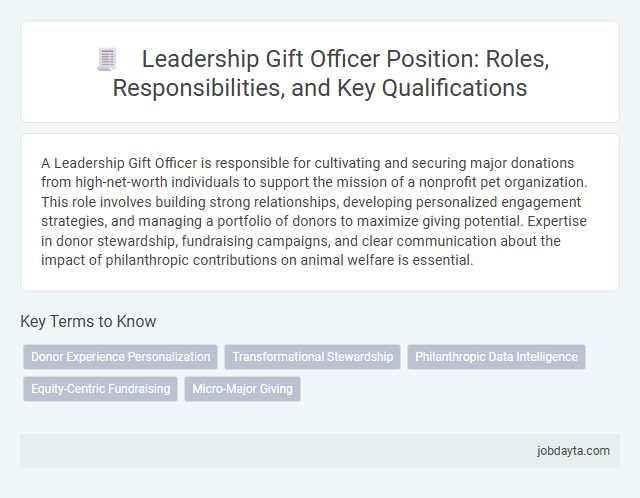 Leadership Gift Officer Position: Roles, Responsibilities, and Key Qualifications

A Leadership Gift Officer is responsible for cultivating and securing major donations from high-net-worth individuals to support the mission of a nonprofit pet organization. This role involves building strong relationships, developing personalized engagement strategies, and managing a portfolio of donors to maximize giving potential. Expertise in donor stewardship, fundraising campaigns, and clear communication about the impact of philanthropic contributions on animal welfare is essential.

Key Terms to Know

Donor Experience Personalization

Transformational Stewardship

Philanthropic Data Intelligence

Equity-Centric Fundraising

Micro-Major Giving

jobdayta.com