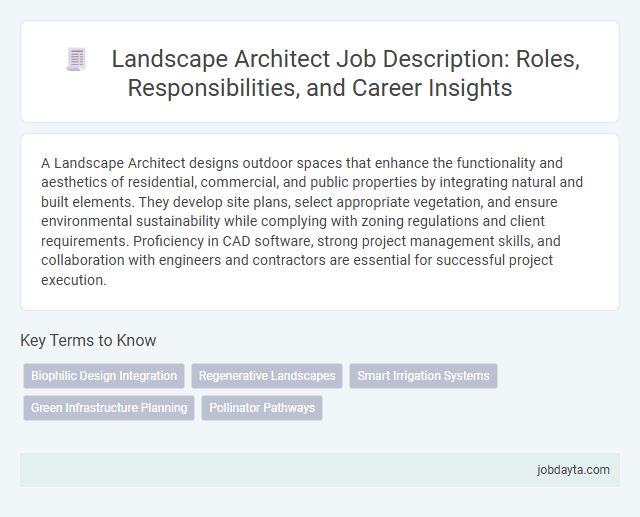 Landscape Architect Job Description: Roles, Responsibilities, and Career Insights

A Landscape Architect designs outdoor spaces that enhance the functionality and aesthetics of residential, commercial, and public properties by integrating natural and built elements. They develop site plans, select appropriate vegetation, and ensure environmental sustainability while complying with zoning regulations and client requirements. Proficiency in CAD software, strong project management skills, and collaboration with engineers and contractors are essential for successful project execution.

Key Terms to Know

Biophilic Design Integration

Regenerative Landscapes

Smart Irrigation Systems

Green Infrastructure Planning

Pollinator Pathways

jobdayta.com