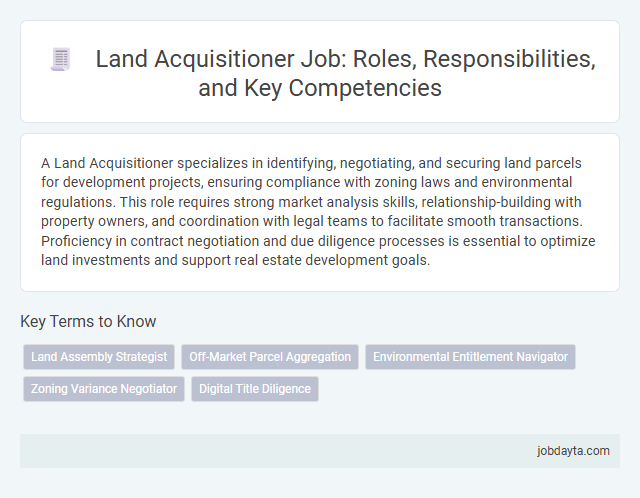 Land Acquisitioner Job: Roles, Responsibilities, and Key Competencies

A Land Acquisitioner specializes in identifying, negotiating, and securing land parcels for development projects, ensuring compliance with zoning laws and environmental regulations. This role requires strong market analysis skills, relationship-building with property owners, and coordination with legal teams to facilitate smooth transactions. Proficiency in contract negotiation and due diligence processes is essential to optimize land investments and support real estate development goals.

Key Terms to Know

Land Assembly Strategist

Off-Market Parcel Aggregation

Environmental Entitlement Navigator

Zoning Variance Negotiator

Digital Title Diligence

jobdayta.com