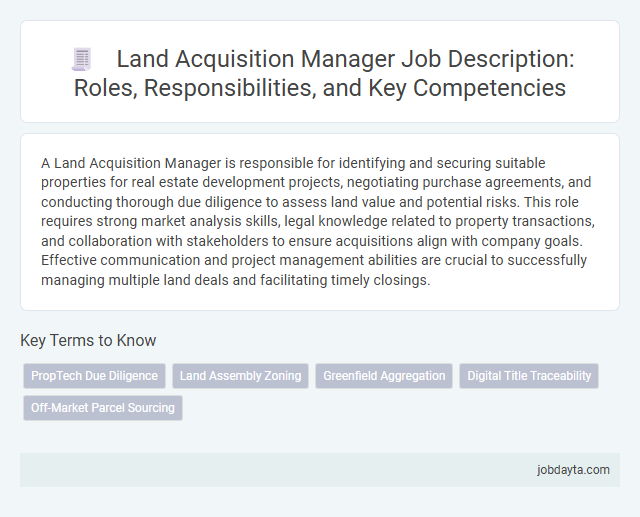 Land Acquisition Manager Job Description: Roles, Responsibilities, and Key Competencies

A Land Acquisition Manager is responsible for identifying and securing suitable properties for real estate development projects, negotiating purchase agreements, and conducting thorough due diligence to assess land value and potential risks. This role requires strong market analysis skills, legal knowledge related to property transactions, and collaboration with stakeholders to ensure acquisitions align with company goals. Effective communication and project management abilities are crucial to successfully managing multiple land deals and facilitating timely closings.

Key Terms to Know

PropTech Due Diligence

Land Assembly Zoning

Greenfield Aggregation

Digital Title Traceability

Off-Market Parcel Sourcing

jobdayta.com