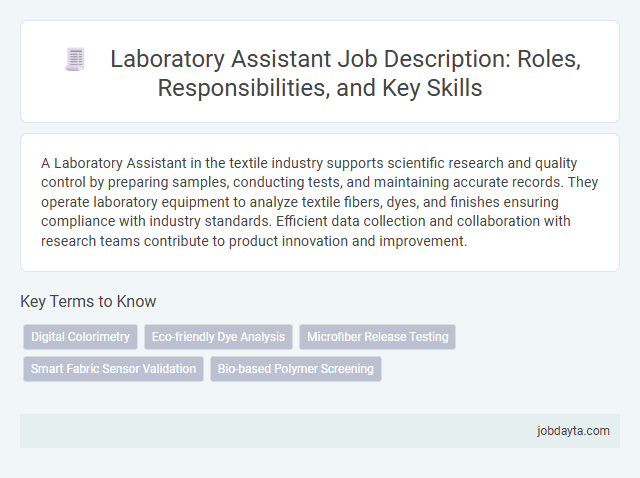 Laboratory Assistant Job Description: Roles, Responsibilities, and Key Skills

A Laboratory Assistant in the textile industry supports scientific research and quality control by preparing samples, conducting tests, and maintaining accurate records. They operate laboratory equipment to analyze textile fibers, dyes, and finishes ensuring compliance with industry standards. Efficient data collection and collaboration with research teams contribute to product innovation and improvement.

Key Terms to Know

Digital Colorimetry
Eco-friendly Dye Analysis
Microfiber Release Testing
Smart Fabric Sensor Validation
Bio-based Polymer Screening

jobdayta.com