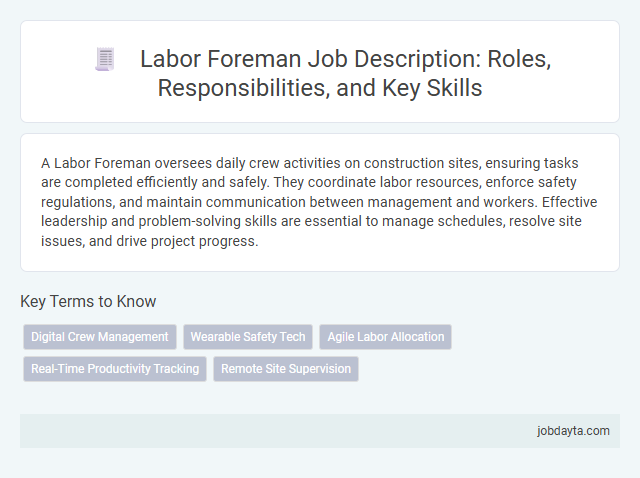 Labor Foreman Job Description: Roles, Responsibilities, and Key Skills

A Labor Foreman oversees daily crew activities on construction sites, ensuring tasks are completed efficiently and safely. They coordinate labor resources, enforce safety regulations, and maintain communication between management and workers. Effective leadership and problem-solving skills are essential to manage schedules, resolve site issues, and drive project progress.

Key Terms to Know

Digital Crew Management
Wearable Safety Tech
Agile Labor Allocation
Real-Time Productivity Tracking
Remote Site Supervision

jobdayta.com