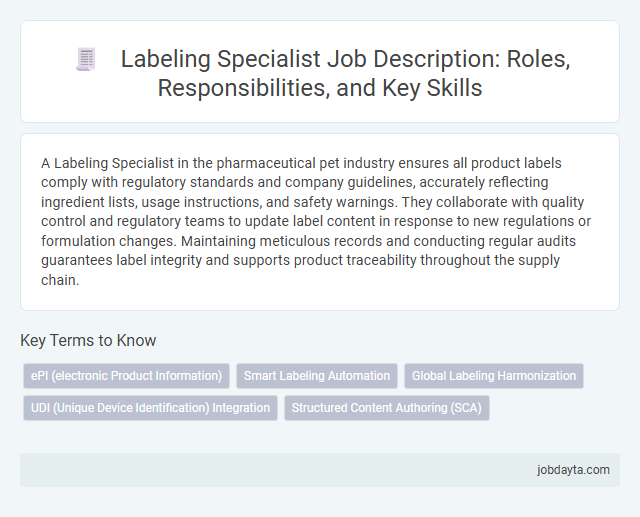 Labeling Specialist Job Description: Roles, Responsibilities, and Key Skills

A Labeling Specialist in the pharmaceutical pet industry ensures all product labels comply with regulatory standards and company guidelines, accurately reflecting ingredient lists, usage instructions, and safety warnings. They collaborate with quality control and regulatory teams to update label content in response to new regulations or formulation changes. Maintaining meticulous records and conducting regular audits guarantees label integrity and supports product traceability throughout the supply chain.

Key Terms to Know

ePI (electronic Product Information)

Smart Labeling Automation

Global Labeling Harmonization

UDI (Unique Device Identification) Integration

Structured Content Authoring (SCA)

jobdayta.com