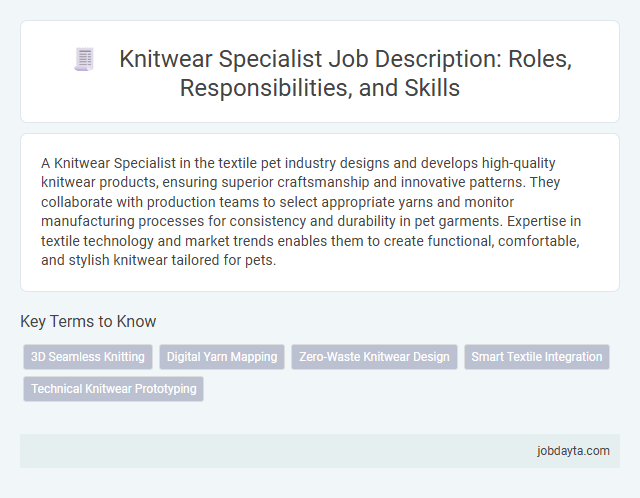 Knitwear Specialist Job Description: Roles, Responsibilities, and Skills

A Knitwear Specialist in the textile pet industry designs and develops high-quality knitwear products, ensuring superior craftsmanship and innovative patterns. They collaborate with production teams to select appropriate yarns and monitor manufacturing processes for consistency and durability in pet garments. Expertise in textile technology and market trends enables them to create functional, comfortable, and stylish knitwear tailored for pets.

Key Terms to Know

3D Seamless Knitting

Digital Yarn Mapping

Zero-Waste Knitwear Design

Smart Textile Integration

Technical Knitwear Prototyping

jobdayta.com