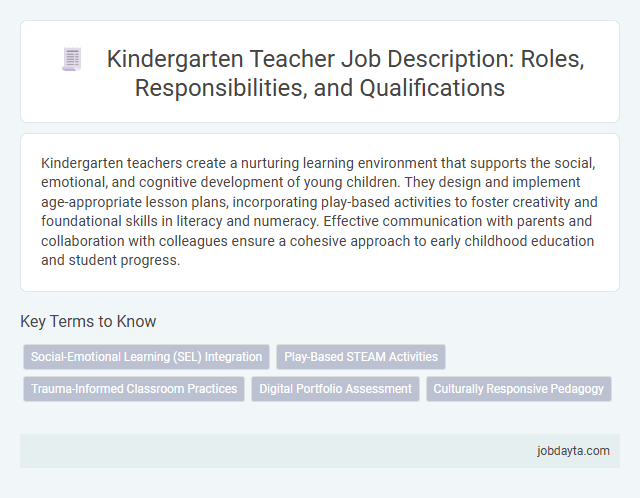 Kindergarten Teacher Job Description: Roles, Responsibilities, and Qualifications

Kindergarten teachers create a nurturing learning environment that supports the social, emotional, and cognitive development of young children. They design and implement age-appropriate lesson plans, incorporating play-based activities to foster creativity and foundational skills in literacy and numeracy. Effective communication with parents and collaboration with colleagues ensure a cohesive approach to early childhood education and student progress.

Key Terms to Know

Social-Emotional Learning (SEL) Integration

Play-Based STEAM Activities

Trauma-Informed Classroom Practices

Digital Portfolio Assessment

Culturally Responsive Pedagogy

jobdayta.com