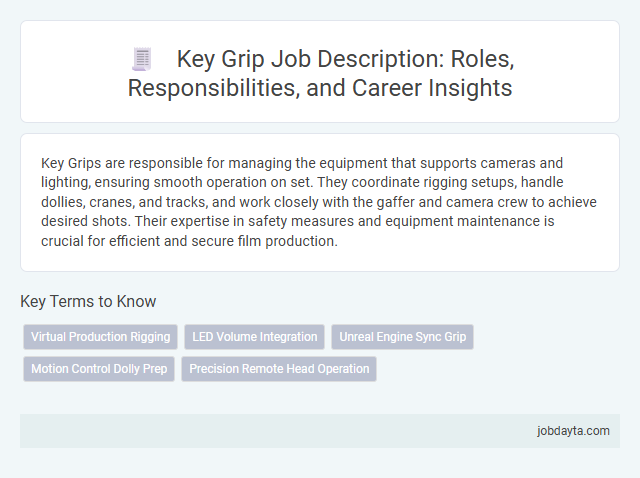 Key Grip Job Description: Roles, Responsibilities, and Career Insights

Key Grips are responsible for managing the equipment that supports cameras and lighting, ensuring smooth operation on set. They coordinate rigging setups, handle dollies, cranes, and tracks, and work closely with the gaffer and camera crew to achieve desired shots. Their expertise in safety measures and equipment maintenance is crucial for efficient and secure film production.

Key Terms to Know

Virtual Production Rigging

LED Volume Integration

Unreal Engine Sync Grip

Motion Control Dolly Prep

Precision Remote Head Operation

jobdayta.com