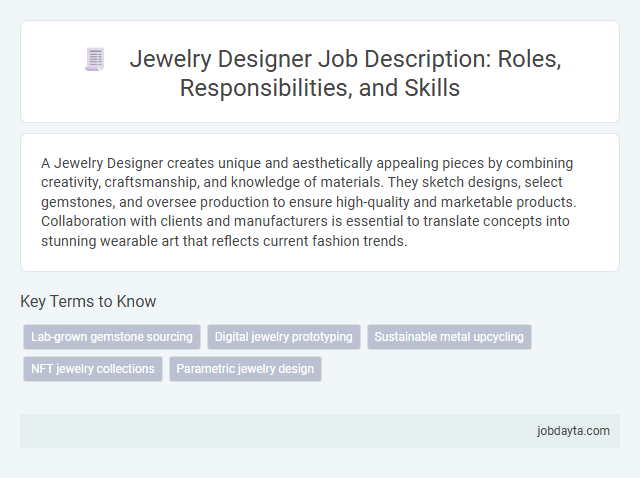 Jewelry Designer Job Description: Roles, Responsibilities, and Skills

A Jewelry Designer creates unique and aesthetically appealing pieces by combining creativity, craftsmanship, and knowledge of materials. They sketch designs, select gemstones, and oversee production to ensure high-quality and marketable products. Collaboration with clients and manufacturers is essential to translate concepts into stunning wearable art that reflects current fashion trends.

Key Terms to Know

Lab-grown gemstone sourcing

Digital jewelry prototyping

Sustainable metal upcycling

NFT jewelry collections

Parametric jewelry design

jobdayta.com