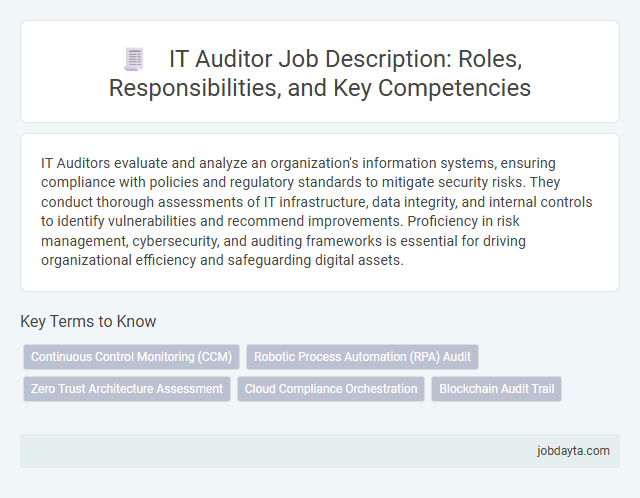 IT Auditor Job Description: Roles, Responsibilities, and Key Competencies

IT Auditors evaluate and analyze an organization's information systems, ensuring compliance with policies and regulatory standards to mitigate security risks. They conduct thorough assessments of IT infrastructure, data integrity, and internal controls to identify vulnerabilities and recommend improvements. Proficiency in risk management, cybersecurity, and auditing frameworks is essential for driving organizational efficiency and safeguarding digital assets.

Key Terms to Know

Continuous Control Monitoring (CCM)
Robotic Process Automation (RPA) Audit
Zero Trust Architecture Assessment
Cloud Compliance Orchestration
Blockchain Audit Trail

jobdayta.com