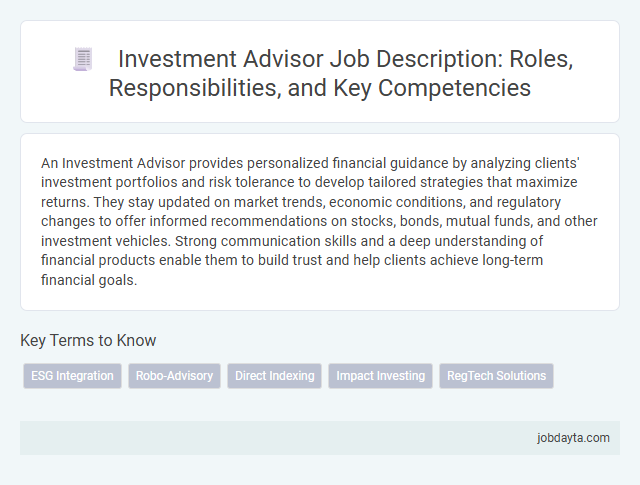 Investment Advisor Job Description: Roles, Responsibilities, and Key Competencies

An Investment Advisor provides personalized financial guidance by analyzing clients' investment portfolios and risk tolerance to develop tailored strategies that maximize returns. They stay updated on market trends, economic conditions, and regulatory changes to offer informed recommendations on stocks, bonds, mutual funds, and other investment vehicles. Strong communication skills and a deep understanding of financial products enable them to build trust and help clients achieve long-term financial goals.

Key Terms to Know

ESG Integration

Robo-Advisory

Direct Indexing

Impact Investing

RegTech Solutions

jobdayta.com