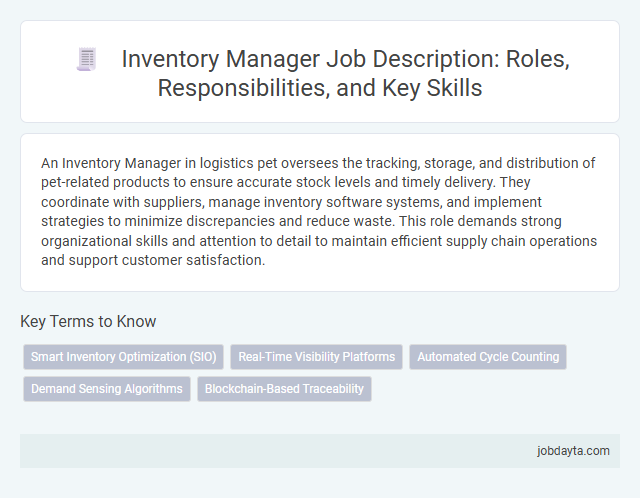 Inventory Manager Job Description: Roles, Responsibilities, and Key Skills

An Inventory Manager in logistics pet oversees the tracking, storage, and distribution of pet-related products to ensure accurate stock levels and timely delivery. They coordinate with suppliers, manage inventory software systems, and implement strategies to minimize discrepancies and reduce waste. This role demands strong organizational skills and attention to detail to maintain efficient supply chain operations and support customer satisfaction.

Key Terms to Know

Smart Inventory Optimization (SIO)

Real-Time Visibility Platforms

Automated Cycle Counting

Demand Sensing Algorithms

Blockchain-Based Traceability

jobdayta.com