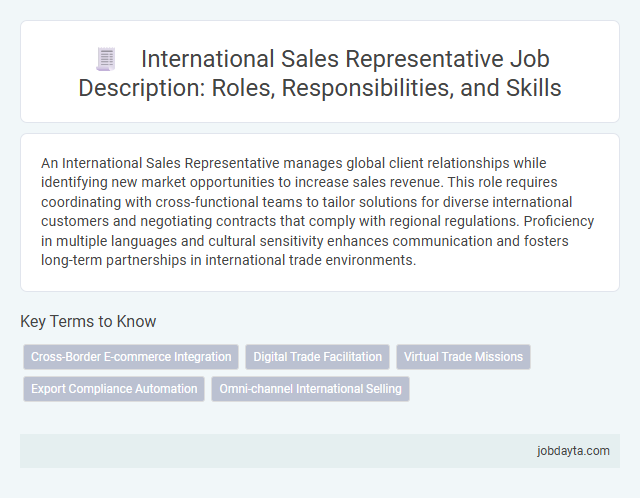 International Sales Representative Job Description: Roles, Responsibilities, and Skills

An International Sales Representative manages global client relationships while identifying new market opportunities to increase sales revenue. This role requires coordinating with cross-functional teams to tailor solutions for diverse international customers and negotiating contracts that comply with regional regulations. Proficiency in multiple languages and cultural sensitivity enhances communication and fosters long-term partnerships in international trade environments.

Key Terms to Know

Cross-Border E-commerce Integration

Digital Trade Facilitation

Virtual Trade Missions

Export Compliance Automation

Omni-channel International Selling

jobdayta.com