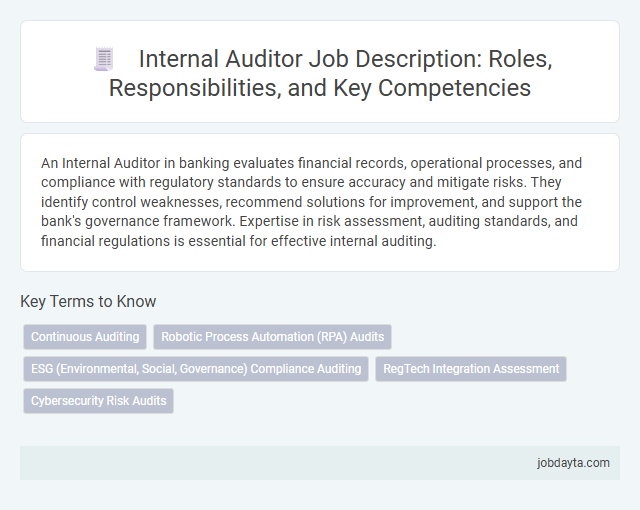 Internal Auditor Job Description: Roles, Responsibilities, and Key Competencies

An Internal Auditor in banking evaluates financial records, operational processes, and compliance with regulatory standards to ensure accuracy and mitigate risks. They identify control weaknesses, recommend solutions for improvement, and support the bank's governance framework. Expertise in risk assessment, auditing standards, and financial regulations is essential for effective internal auditing.

Key Terms to Know

Continuous Auditing

Robotic Process Automation (RPA) Audits

ESG (Environmental, Social, Governance) Compliance Auditing

RegTech Integration Assessment

Cybersecurity Risk Audits

jobdayta.com