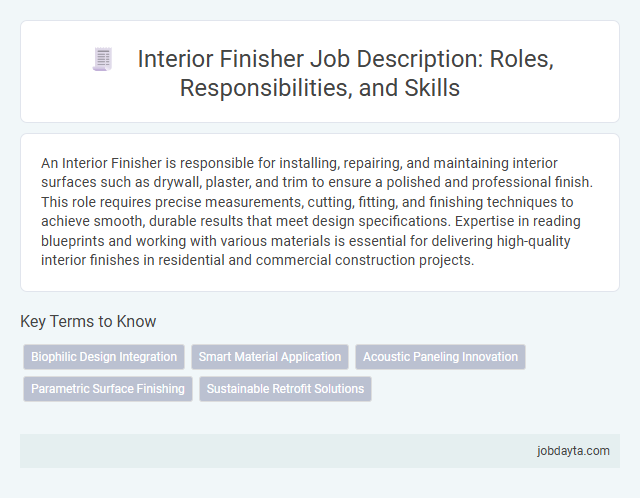 Interior Finisher Job Description: Roles, Responsibilities, and Skills

An Interior Finisher is responsible for installing, repairing, and maintaining interior surfaces such as drywall, plaster, and trim to ensure a polished and professional finish. This role requires precise measurements, cutting, fitting, and finishing techniques to achieve smooth, durable results that meet design specifications. Expertise in reading blueprints and working with various materials is essential for delivering high-quality interior finishes in residential and commercial construction projects.

Key Terms to Know

Biophilic Design Integration
Smart Material Application
Acoustic Paneling Innovation
Parametric Surface Finishing
Sustainable Retrofit Solutions

jobdayta.com