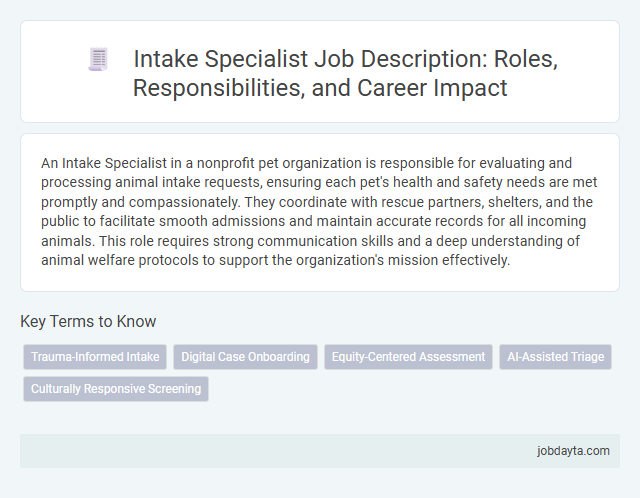 Intake Specialist Job Description: Roles, Responsibilities, and Career Impact

An Intake Specialist in a nonprofit pet organization is responsible for evaluating and processing animal intake requests, ensuring each pet's health and safety needs are met promptly and compassionately. They coordinate with rescue partners, shelters, and the public to facilitate smooth admissions and maintain accurate records for all incoming animals. This role requires strong communication skills and a deep understanding of animal welfare protocols to support the organization's mission effectively.

Key Terms to Know

Trauma-Informed Intake
Digital Case Onboarding
Equity-Centered Assessment
AI-Assisted Triage
Culturally Responsive Screening

jobdayta.com